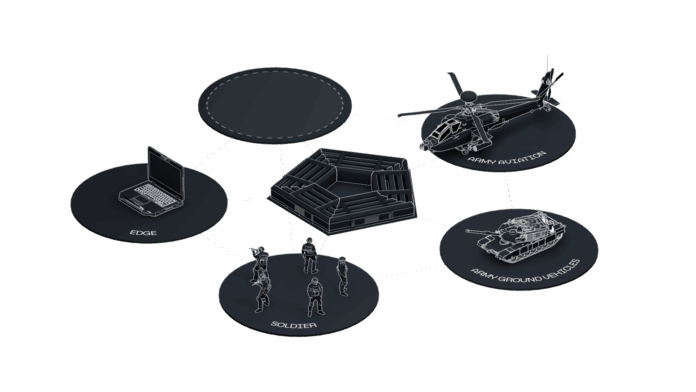 ARMY AVIATION

EDGE

ARMY GROUND VEHICLES

SOLDIER