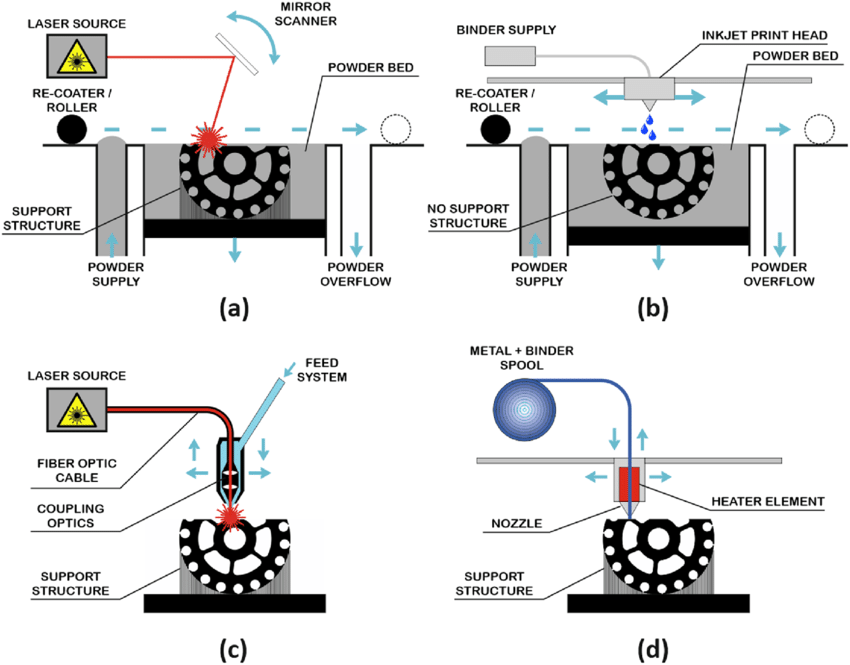 LASER SOURCE
MIRROR SCANNER
POWDER BED
RE-COATER / ROLLER
SUPPORT STRUCTURE
POWDER SUPPLY
POWDER OVERFLOW
(a)

BINDER SUPPLY
INKJET PRINT HEAD
POWDER BED
RE-COATER / ROLLER
NO SUPPORT STRUCTURE
POWDER SUPPLY
POWDER OVERFLOW
(b)

LASER SOURCE
FEED SYSTEM
FIBER OPTIC CABLE
COUPLING OPTICS
SUPPORT STRUCTURE
(c)

METAL + BINDER SPOOL
HEATER ELEMENT
NOZZLE
SUPPORT STRUCTURE
(d)