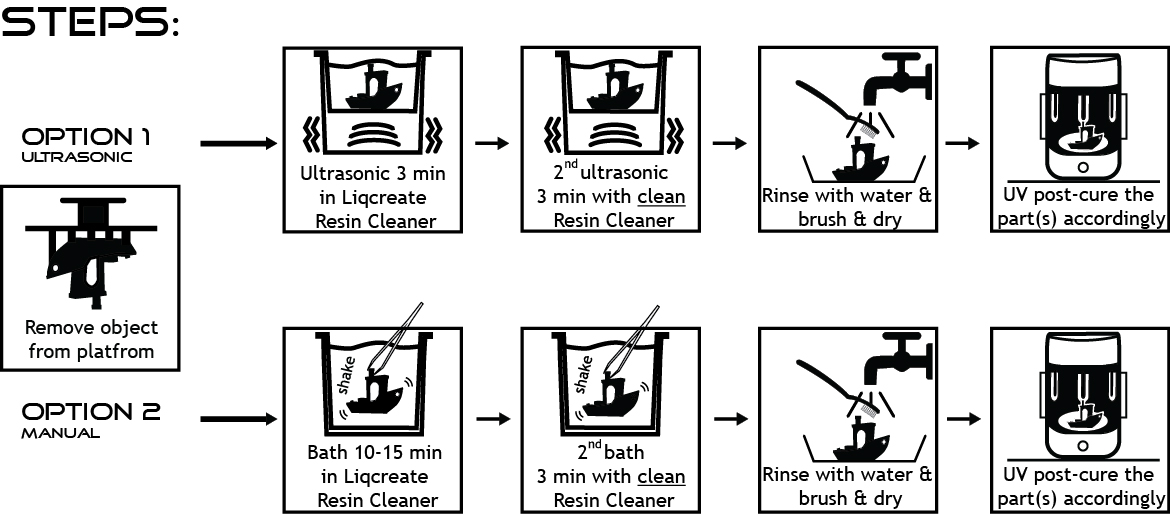 STEPS:

OPTION 1
ULTRASONIC

Ultrasonic 3 min in Liqcreate Resin Cleaner

$2^{nd}$ ultrasonic 3 min with clean Resin Cleaner

Rinse with water & brush & dry

UV post-cure the part(s) accordingly

Remove object from platfrom

OPTION 2
MANUAL

shake

Bath 10-15 min in Liqcreate Resin Cleaner

shake

$2^{nd}$ bath 3 min with clean Resin Cleaner

Rinse with water & brush & dry

UV post-cure the part(s) accordingly