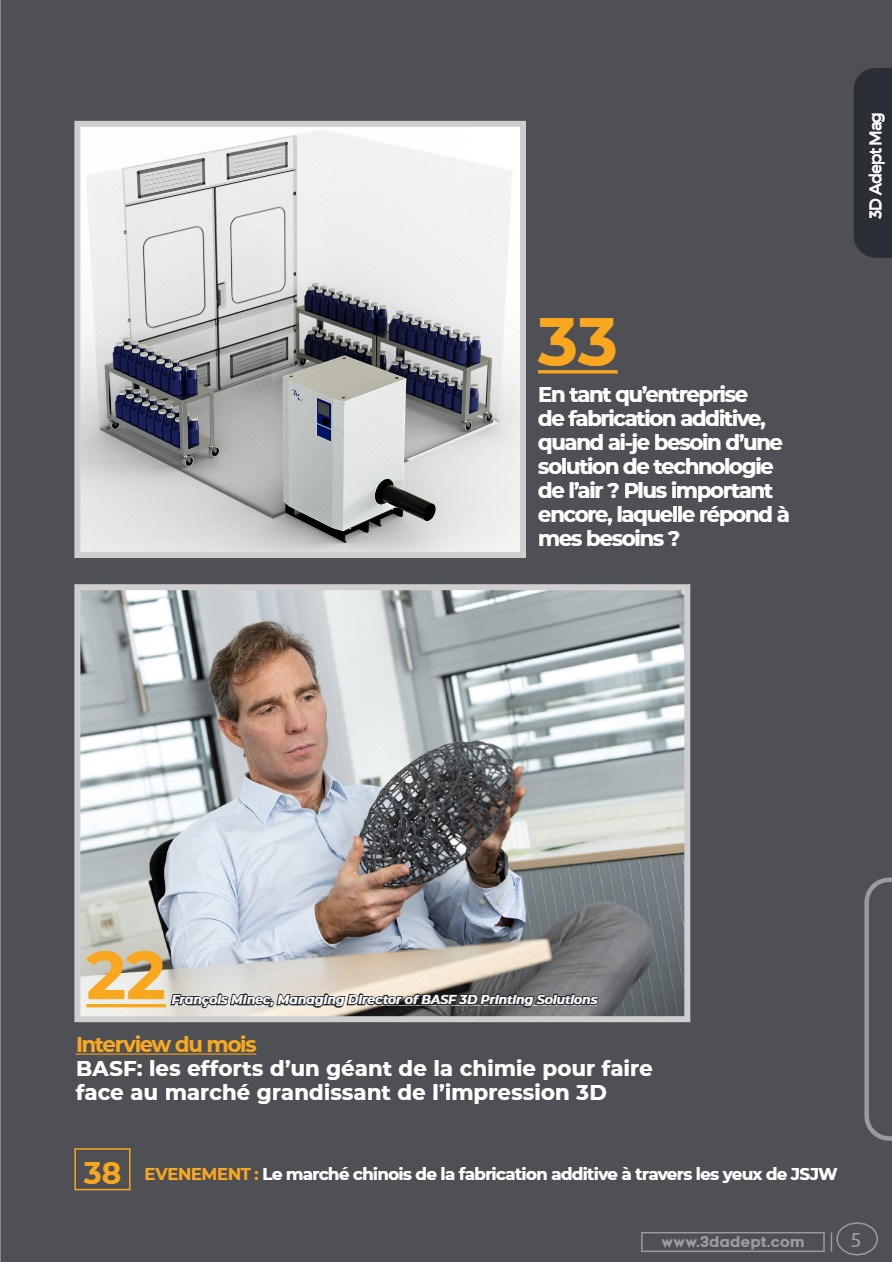 3D Adept Mag

33
En tant qu'entreprise de fabrication additive, quand ai-je besoin d'une solution de technologie de l'air ? Plus important encore, laquelle répond à mes besoins ?

22
François Minec, Managing Director of BASF 3D Printing Solutions

Interview du mois
BASF: les efforts d'un géant de la chimie pour faire face au marché grandissant de l'impression 3D

38 EVENEMENT : Le marché chinois de la fabrication additive à travers les yeux de JSJW

www.3dadept.com 5